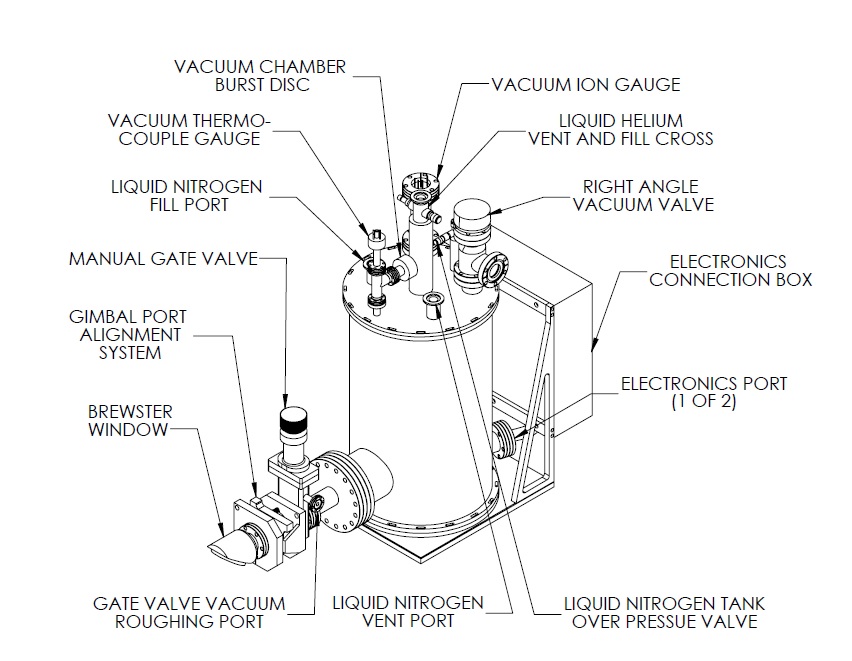 VACUUM CHAMBER BURST DISC

VACUUM ION GAUGE

VACUUM THERMO-COUPLE GAUGE

LIQUID HELIUM VENT AND FILL CROSS

LIQUID NITROGEN FILL PORT

RIGHT ANGLE VACUUM VALVE

MANUAL GATE VALVE

ELECTRONICS CONNECTION BOX

GIMBAL PORT ALIGNMENT SYSTEM

ELECTRONICS PORT (1 OF 2)

BREWSTER WINDOW

GATE VALVE VACUUM ROUGHING PORT

LIQUID NITROGEN VENT PORT

LIQUID NITROGEN TANK OVER PRESSUE VALVE